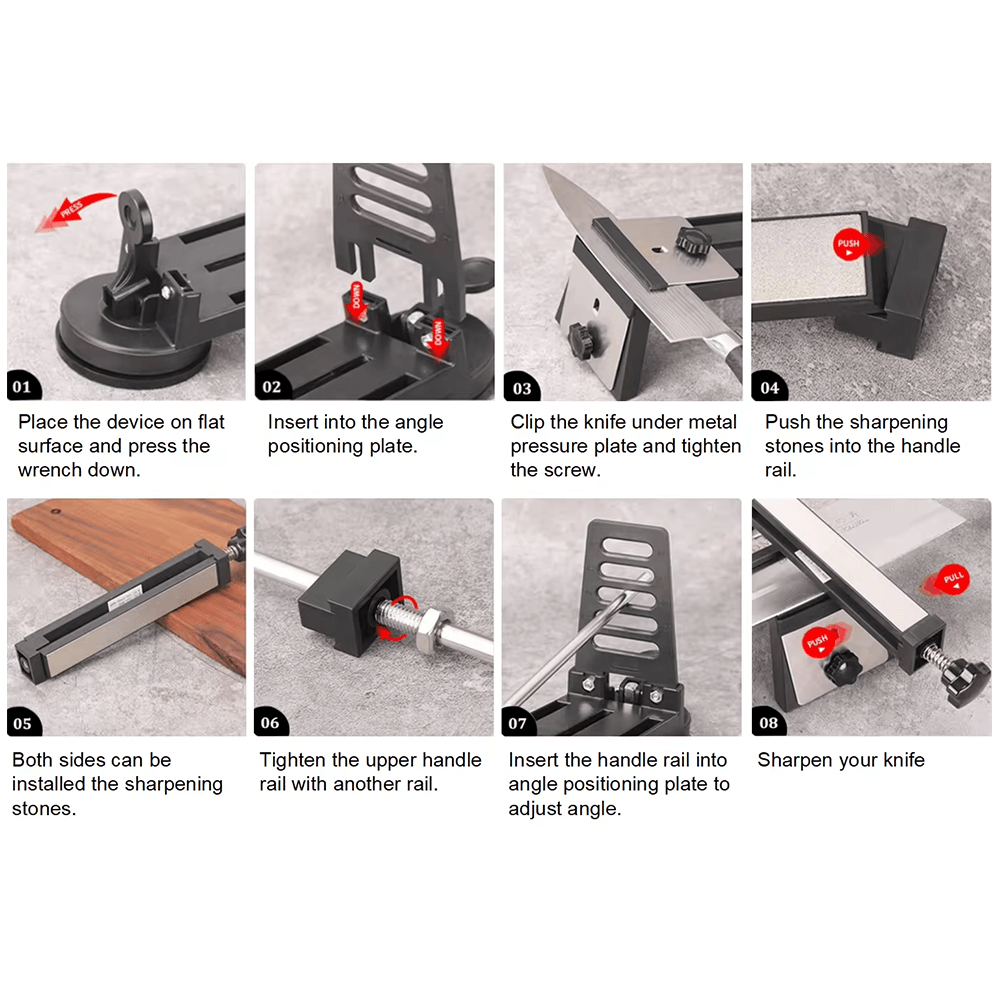 PRESS

01

Place the device on flat surface and press the wrench down.

DOWN

DOWN

02

Insert into the angle positioning plate.

03

Clip the knife under metal pressure plate and tighten the screw.

PUSH

04

Push the sharpening stones into the handle rail.

05

Both sides can be installed the sharpening stones.

06

Tighten the upper handle rail with another rail.

07

Insert the handle rail into angle positioning plate to adjust angle.

PULL

PUSH

08

Sharpen your knife